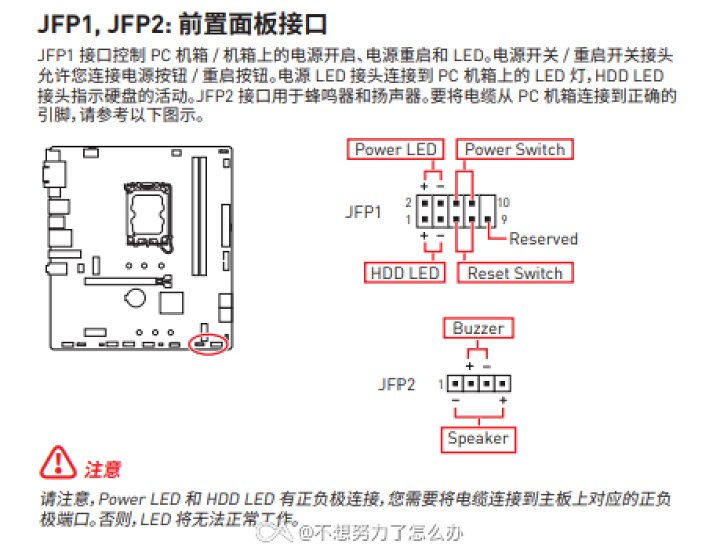 JFP1, JFP2: 前置面板接口

JFP1 接口控制 PC 机箱 / 机箱上的电源开启、电源重启和 LED。电源开关 / 重启开关接头允许您连接电源按钮 / 重启按钮。电源 LED 接头连接到 PC 机箱上的 LED 灯，HDD LED 接头指示硬盘的活动。JFP2 接口用于蜂鸣器和扬声器。要将电缆从 PC 机箱连接到正确的引脚，请参考以下图示。

Power LED
Power Switch
+ −
JFP1
2
1
10
9
+ −
Reserved
HDD LED
Reset Switch

Buzzer
+ −
JFP2
1
− +
Speaker

注意

请注意，Power LED 和 HDD LED 有正负极连接，您需要将电缆连接到主板上对应的正负极端口。否则，LED 将无法正常工作。

@不想努力了怎么办